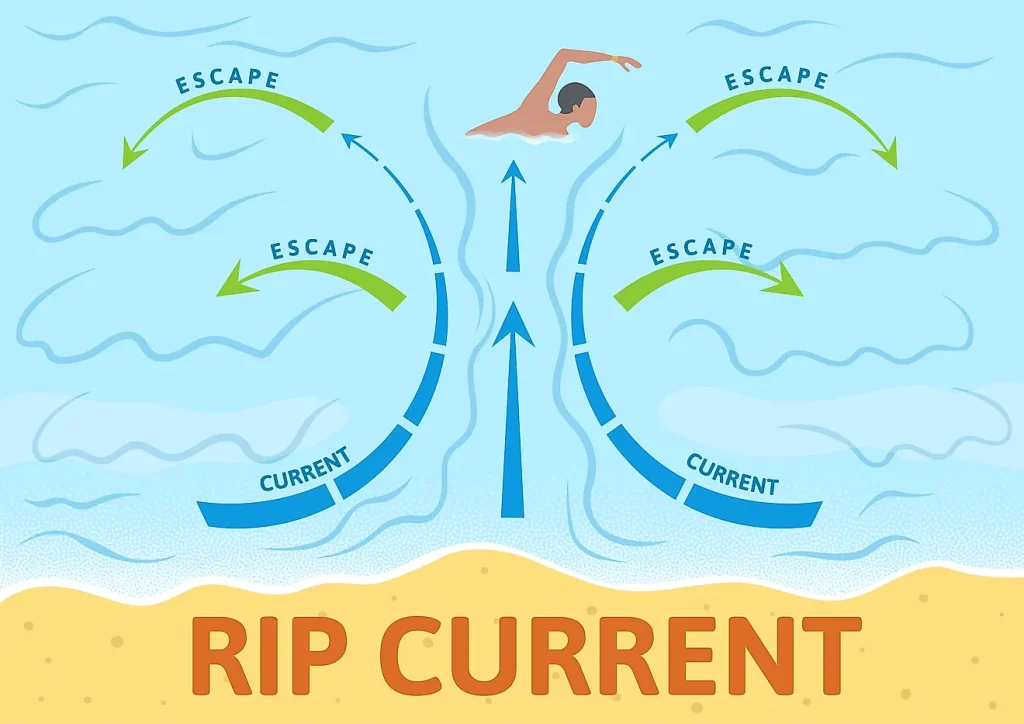 ESCAPE

ESCAPE

ESCAPE

ESCAPE

CURRENT

CURRENT

RIP CURRENT